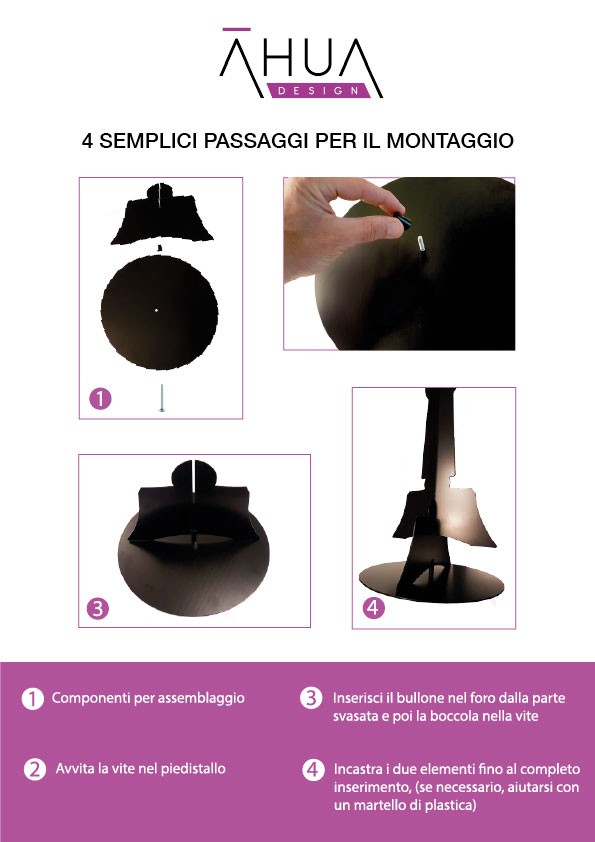 ĀHUA
DESIGN

4 SEMPLICI PASSAGGI PER IL MONTAGGIO

1

3

4

1 Componenti per assemblaggio

2 Avvita la vite nel piedistallo

3 Inserisci il bullone nel foro dalla parte svasata e poi la boccola nella vite

4 Incastra i due elementi fino al completo inserimento, (se necessario, aiutarsi con un martello di plastica)